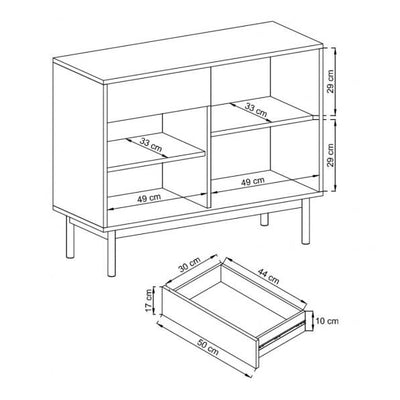 29 cm
33 cm
33 cm
29 cm
49 cm
49 cm
30 cm
44 cm
17 cm
10 cm
50 cm