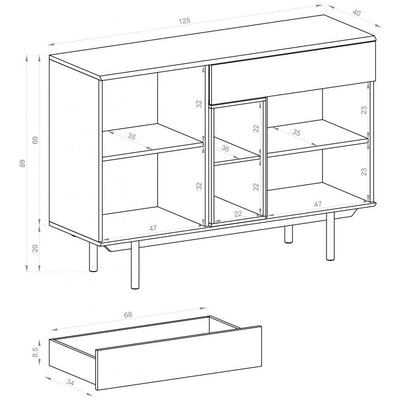 125
40
89
69
20
32
35
32
47
22
36
22
22
23
35
23
47
68
8.5
34